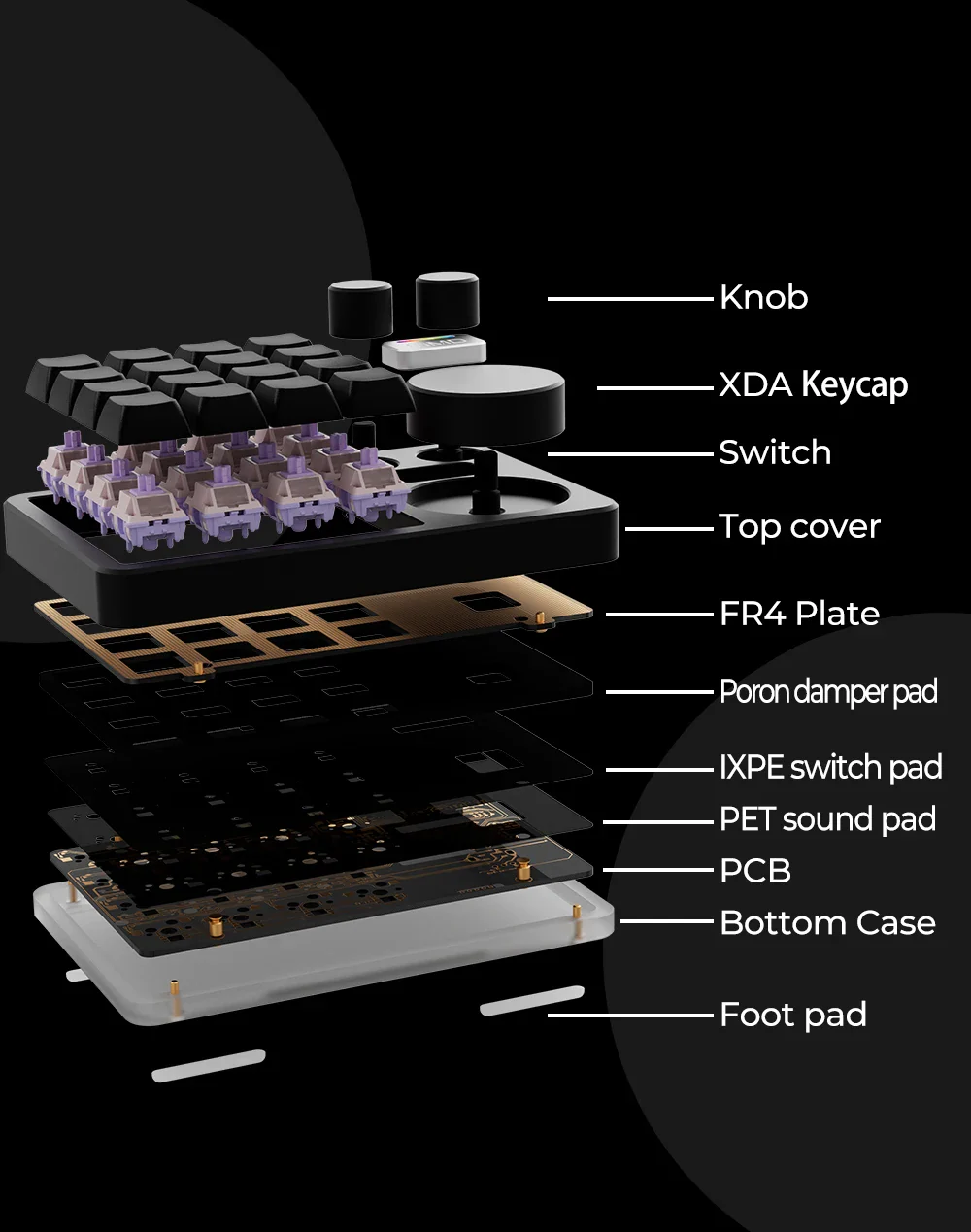 Knob
XDA Keycap
Switch
Top cover
FR4 Plate
Poron damper pad
IXPE switch pad
PET sound pad
PCB
Bottom Case
Foot pad